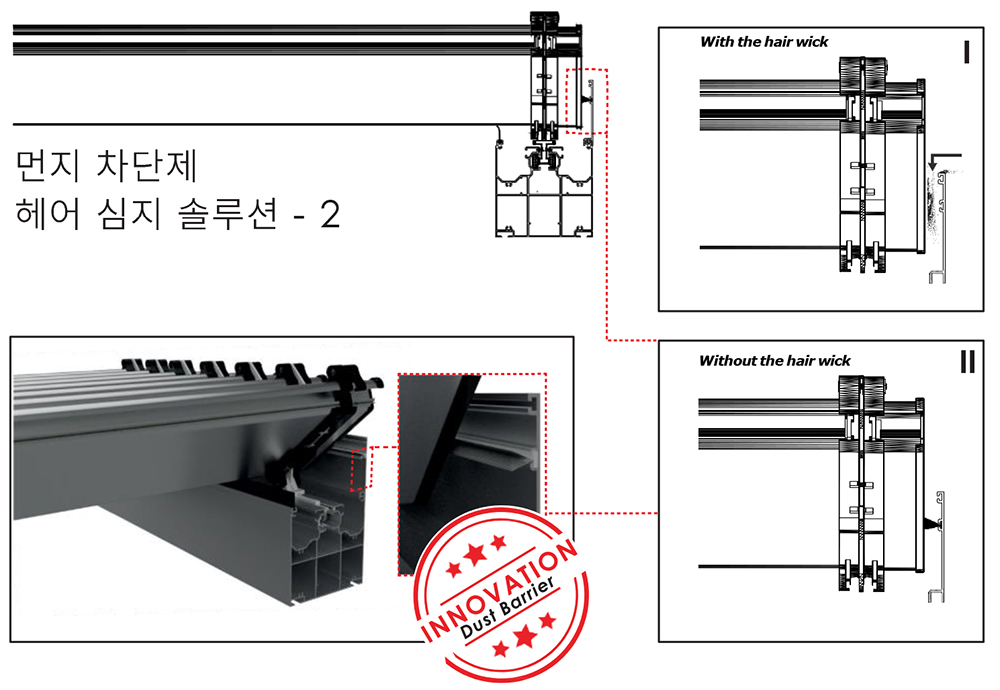 먼지 차단제
헤어 심지 솔루션 - 2

With the hair wick

I

Without the hair wick

II

INNOVATION
Dust Barrier